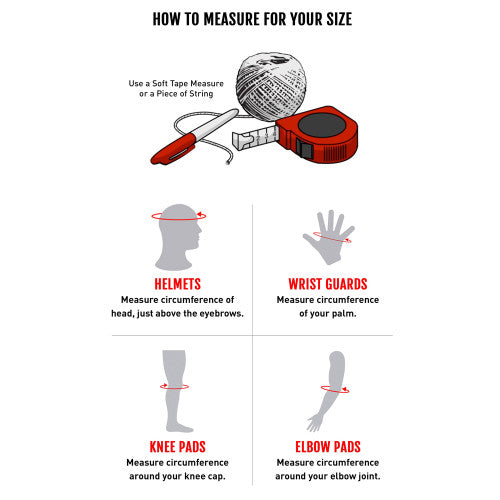 HOW TO MEASURE FOR YOUR SIZE

Use a Soft Tape Measure or a Piece of String

HELMETS
Measure circumference of head, just above the eyebrows.

WRIST GUARDS
Measure circumference of your palm.

KNEE PADS
Measure circumference around your knee cap.

ELBOW PADS
Measure circumference around your elbow joint.