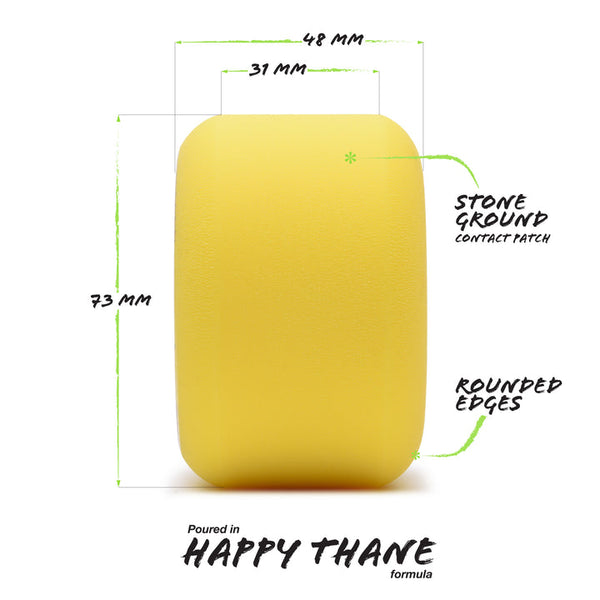 48 MM

31 MM

73 MM

STONE GROUND
CONTACT PATCH

ROUNDED EDGES

Poured in
HAPPY THANE
formula