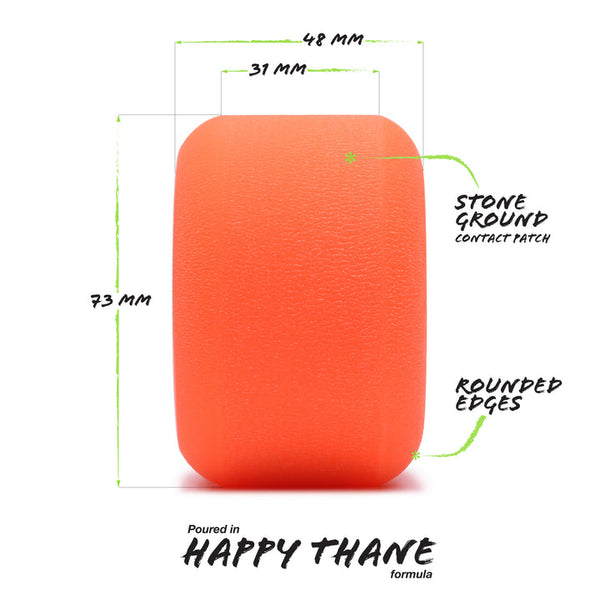 48 MM

31 MM

73 MM

STONE GROUND
CONTACT PATCH

ROUNDED EDGES

Poured in
HAPPY THANE
formula