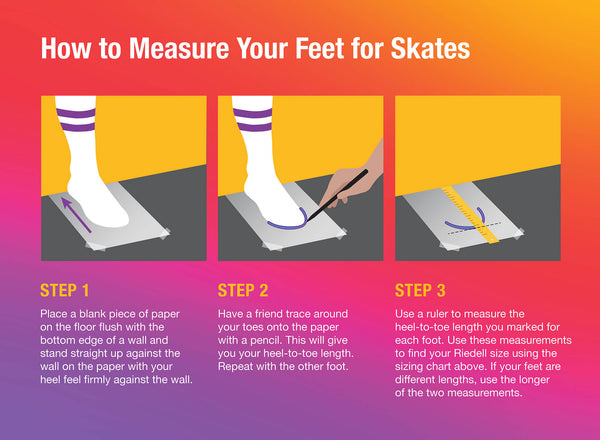 How to Measure Your Feet for Skates

STEP 1

Place a blank piece of paper on the floor flush with the bottom edge of a wall and stand straight up against the wall on the paper with your heel feel firmly against the wall.

STEP 2

Have a friend trace around your toes onto the paper with a pencil. This will give you your heel-to-toe length. Repeat with the other foot.

STEP 3

Use a ruler to measure the heel-to-toe length you marked for each foot. Use these measurements to find your Riedell size using the sizing chart above. If your feet are different lengths, use the longer of the two measurements.